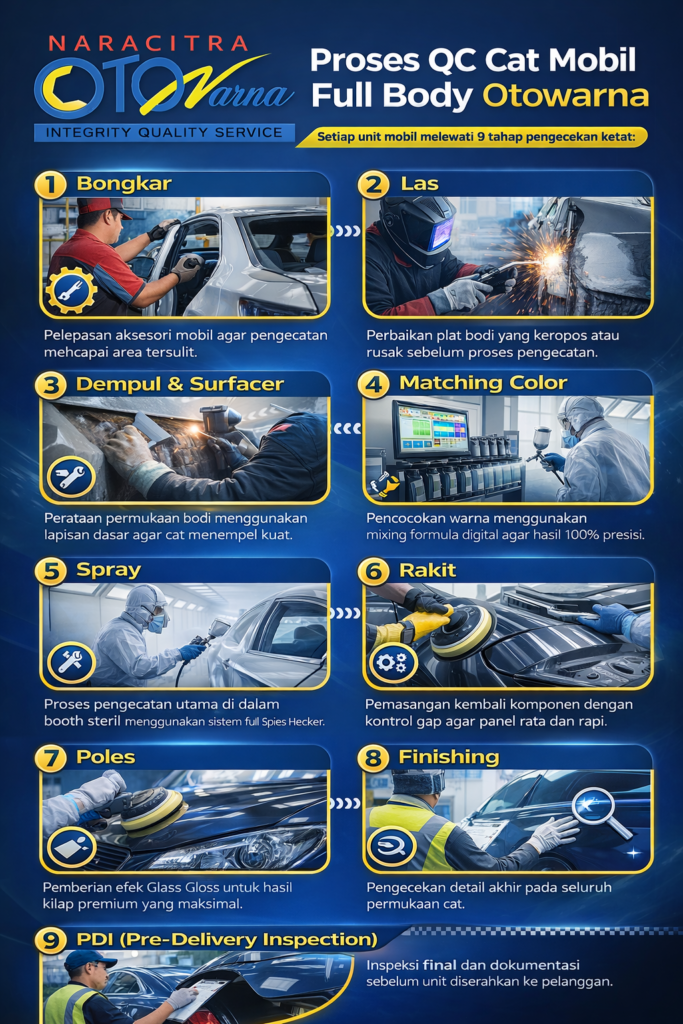 NARACITRA
OTOWarna
INTEGRITY QUALITY SERVICE

Proses QC Cat Mobil Full Body Otowarna

Setiap unit mobil melewati 9 tahap pengecekan ketat:

1 Bongkar

Pelepasan aksesori mobil agar pengecatan mehcapai area tersulit.

2 Las

Perbaikan plat bodi yang keropos atau rusak sebelum proses pengecatan.

3 Dempul & Surfacer

Perataan permukaan bodi menggunakan lapisan dasar agar cat menempel kuat.

4 Matching Color

Pencocokan warna menggunakan mixing formula digital agar hasil 100% presisi.

5 Spray

Proses pengecatan utama di dalam booth steril menggunakan sistem full Spies Hecker.

6 Rakit

Pemasangan kembali komponen dengan kontrol gap agar panel rata dan rapi.

7 Poles

Pemberian efek Glass Gloss untuk hasil kilap premium yang maksimal.

8 Finishing

Pengecekan detail akhir pada seluruh permukaan cat.

9 PDI (Pre-Delivery Inspection)

Inspeksi final dan dokumentasi sebelum unit diserahkan ke pelanggan.